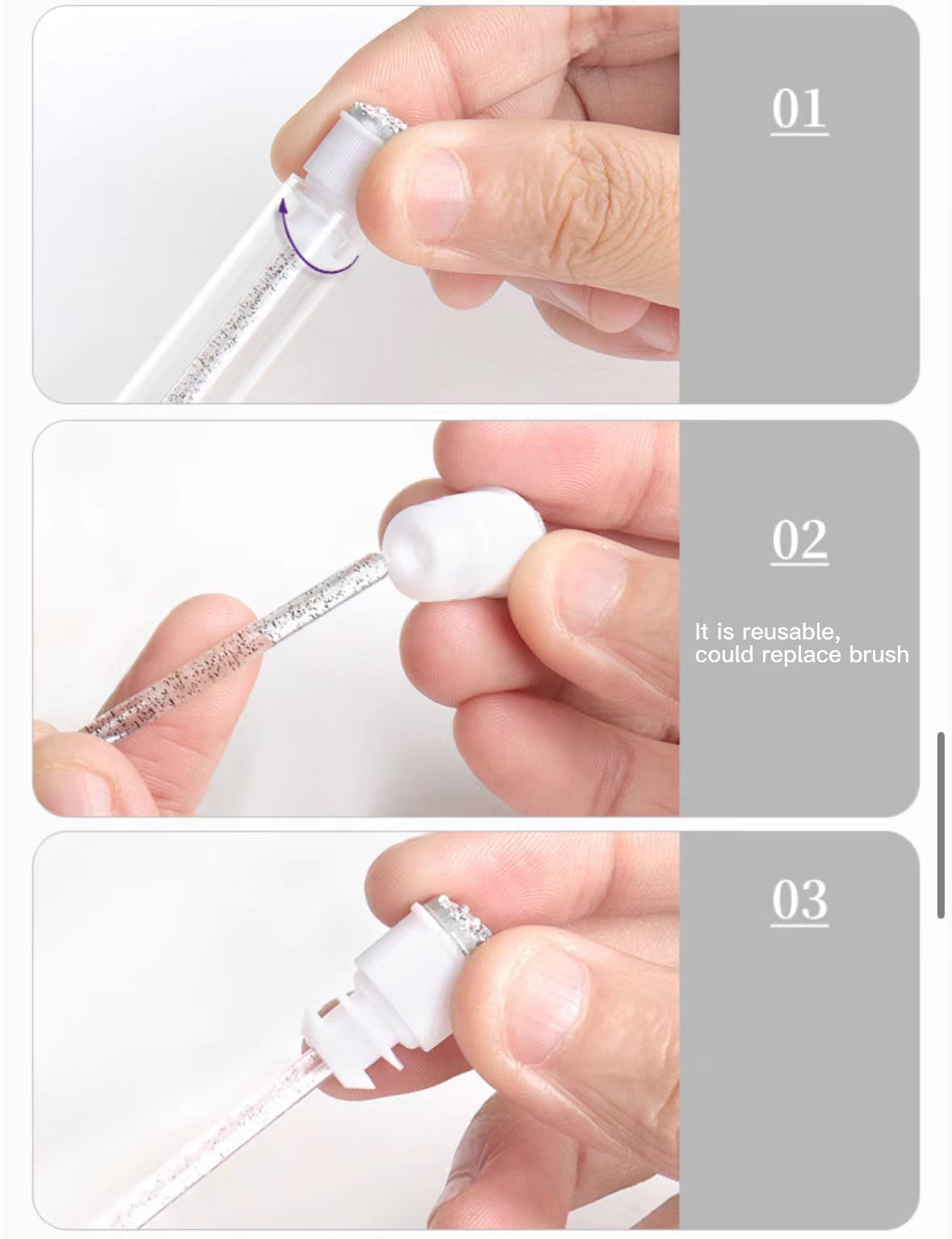 01

02

It is reusable, could replace brush

03